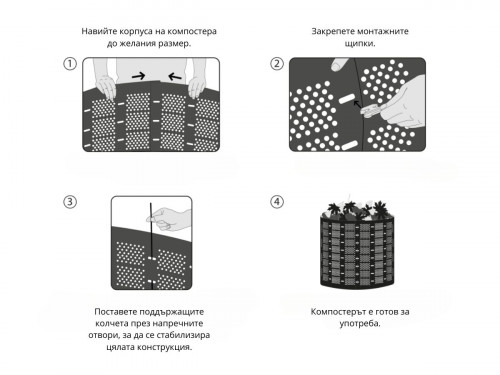 Навийте корпуса на компостера до желания размер.

1

Закрепете монтажните щипки.

2

3

Поставете поддържащите колчета през напречните отвори, за да се стабилизира цялата конструкция.

4

Компостерът е готов за употреба.