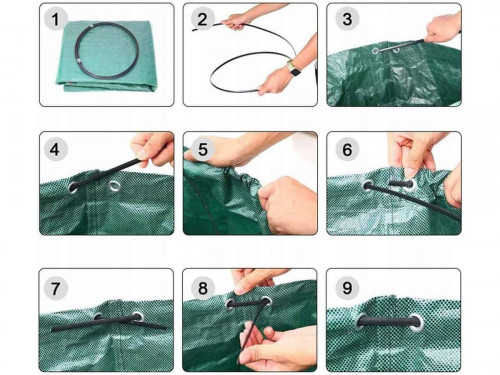 1

2

3

4

5

6

7

8

9