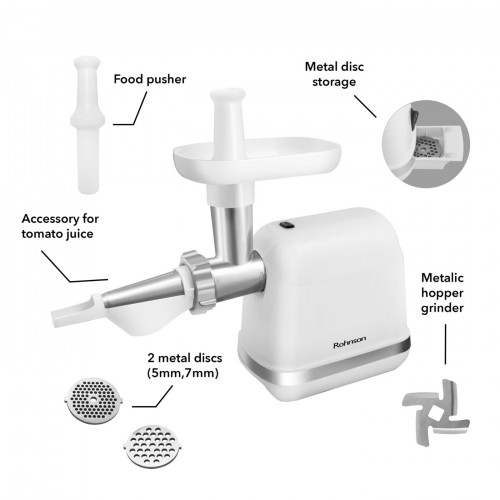 Food pusher

Metal disc storage

Accessory for tomato juice

Metalic hopper grinder

Rohnson

2 metal discs (5mm,7mm)