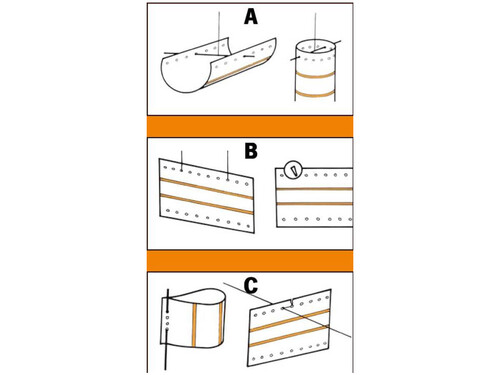 A

B

C