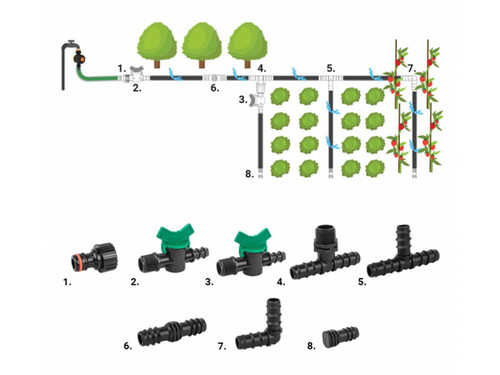 1.
2.
6.
4.
3.
5.
7.
8.

1.
2.
3.
4.
5.
6.
7.
8.