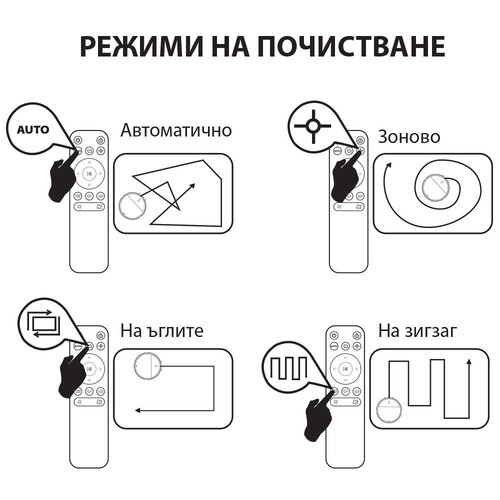 РЕЖИМИ НА ПОЧИСТВАНЕ

AUTO

Автоматично

Зоново

На ъглите

На зигзаг