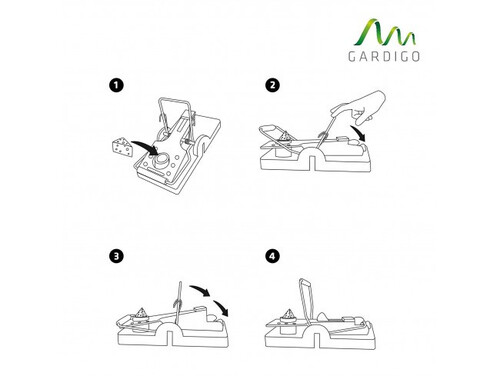 GARDIGO

1

2

3

4