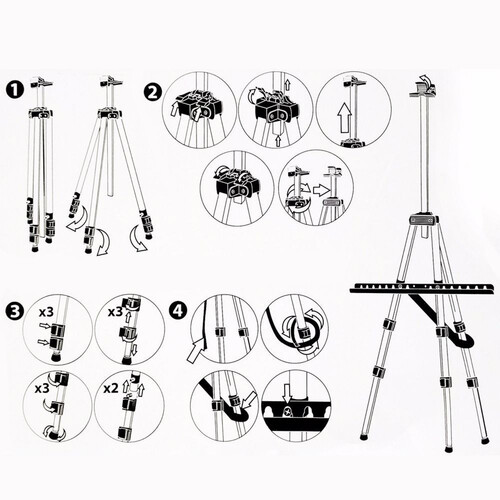 1

2

3

x3

x3

x3

x2

4