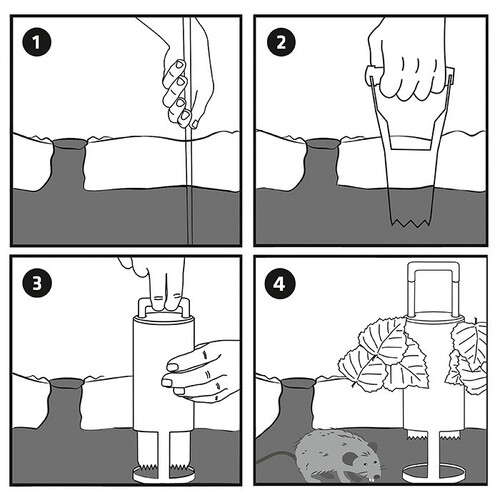 1

2

3

4