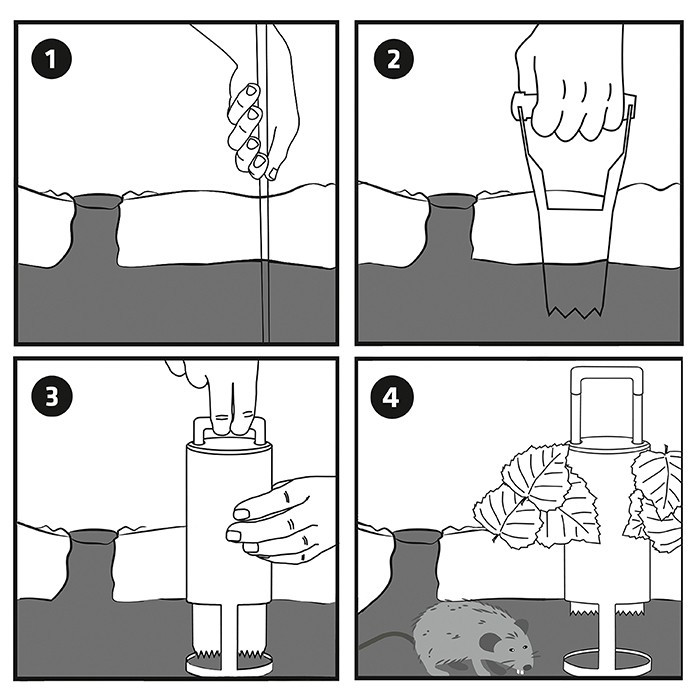 1

2

3

4