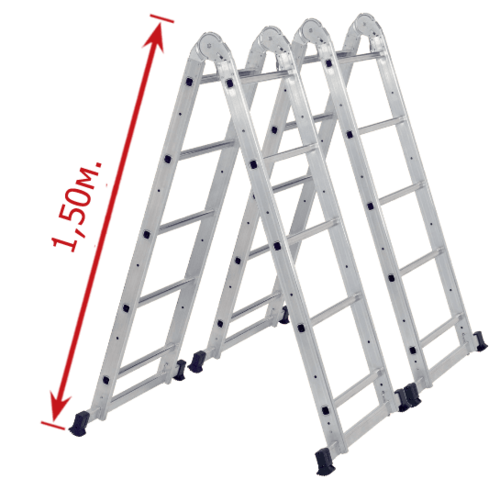 1,50м.